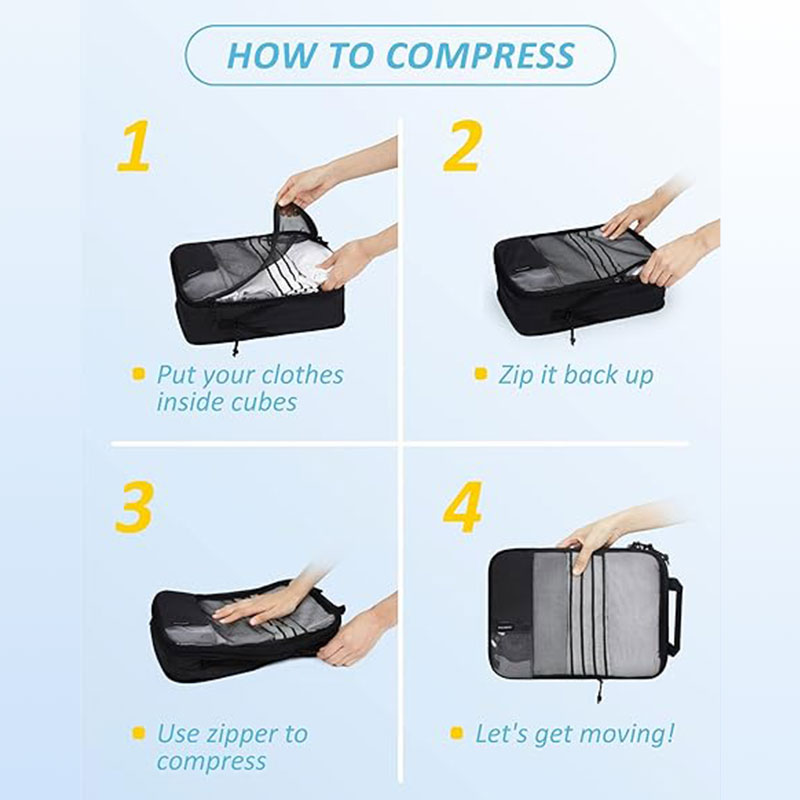 HOW TO COMPRESS

1

Put your clothes inside cubes

2

Zip it back up

3

Use zipper to compress

4

Let's get moving!